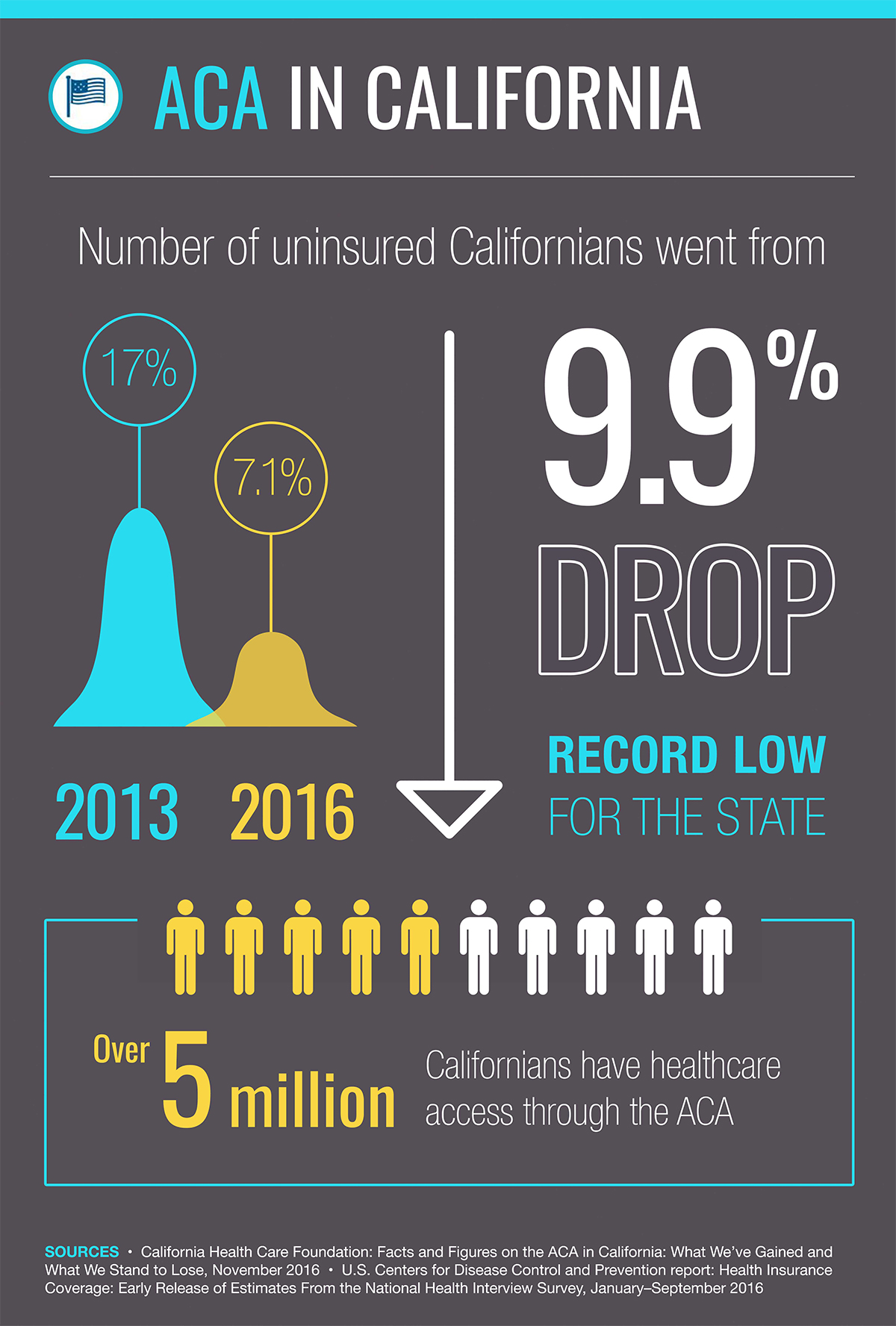 ACA IN CALIFORNIA

Number of uninsured Californians went from

17%

7.1%

2013 2016

9.9%

DROP

RECORD LOW
FOR THE STATE

Over 5 million

Californians have healthcare access through the ACA

SOURCES • California Health Care Foundation: Facts and Figures on the ACA in California: What We've Gained and What We Stand to Lose, November 2016 • U.S. Centers for Disease Control and Prevention report: Health Insurance Coverage: Early Release of Estimates From the National Health Interview Survey, January–September 2016